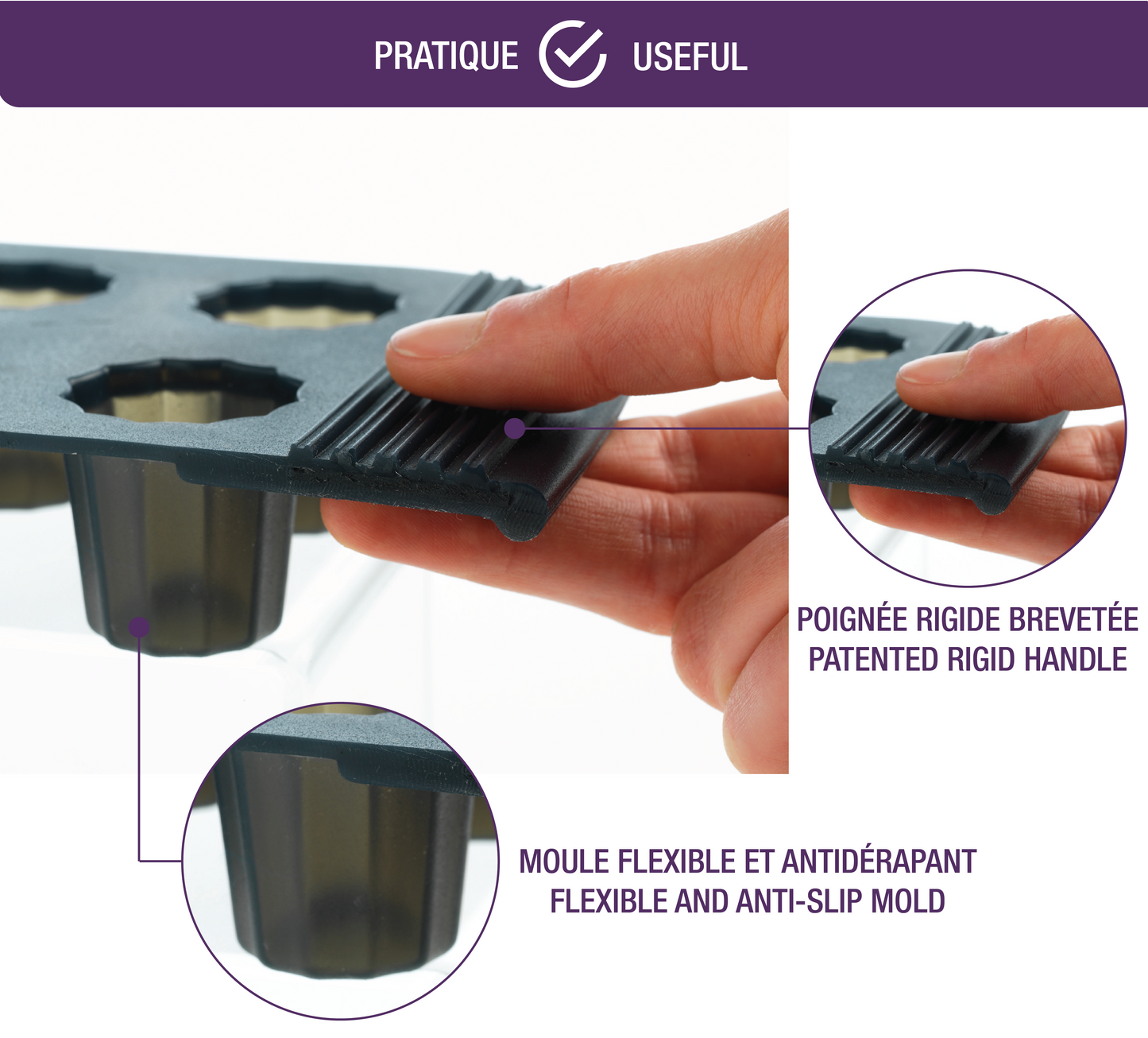 PRATIQUE USEFUL

POIGNÉE RIGIDE BREVETÉE
PATENTED RIGID HANDLE

MOULE FLEXIBLE ET ANTIDÉRAPANT
FLEXIBLE AND ANTI-SLIP MOLD