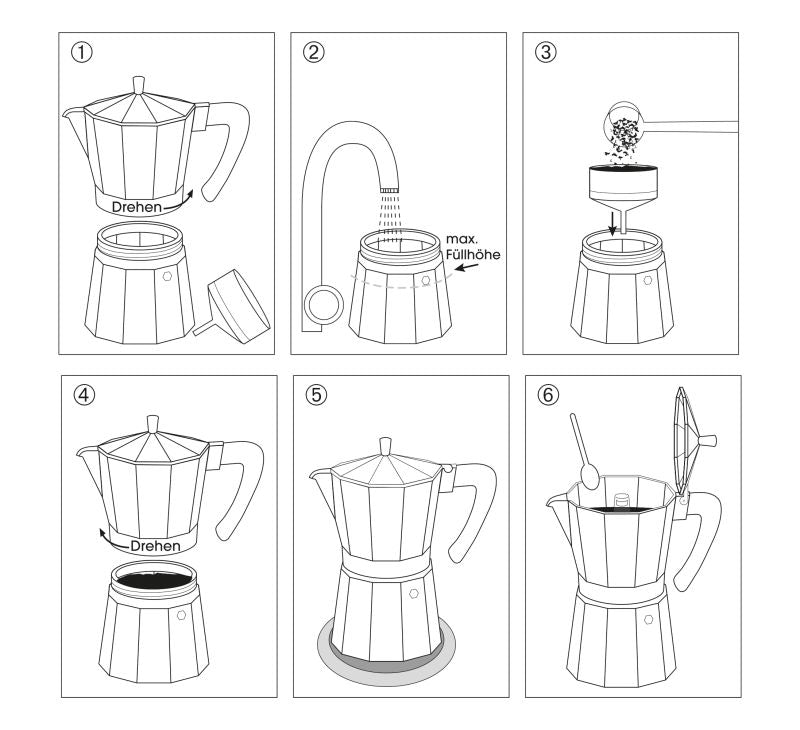 ①

Drehen

②

max. Füllhöhe

③

④

Drehen

⑤

⑥