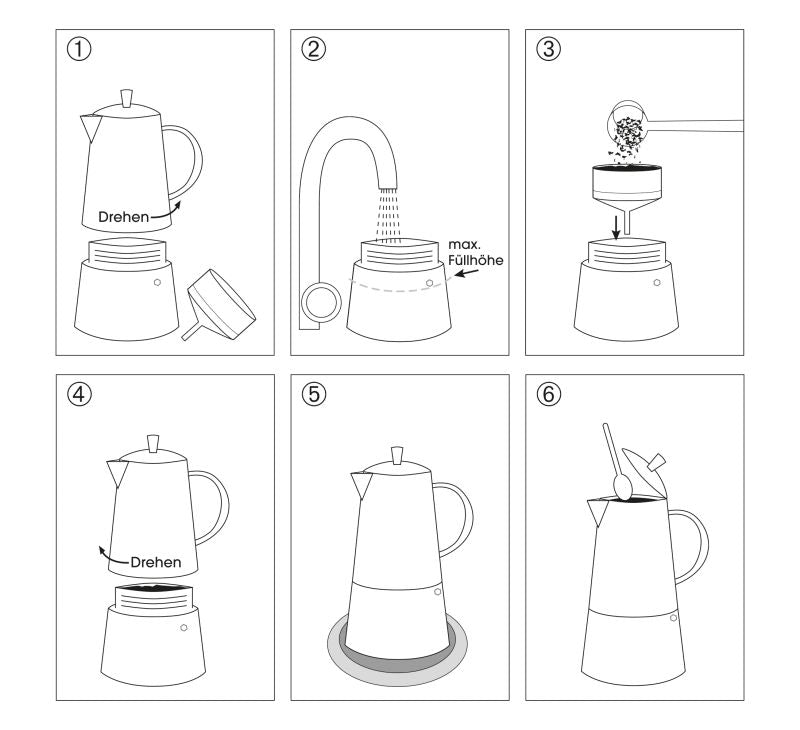 ①

Drehen

②

max. Füllhöhe

③

④

Drehen

⑤

⑥